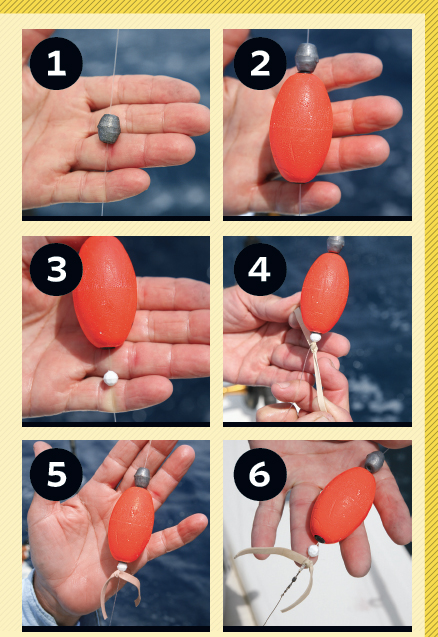 1

2

3

4

5

6