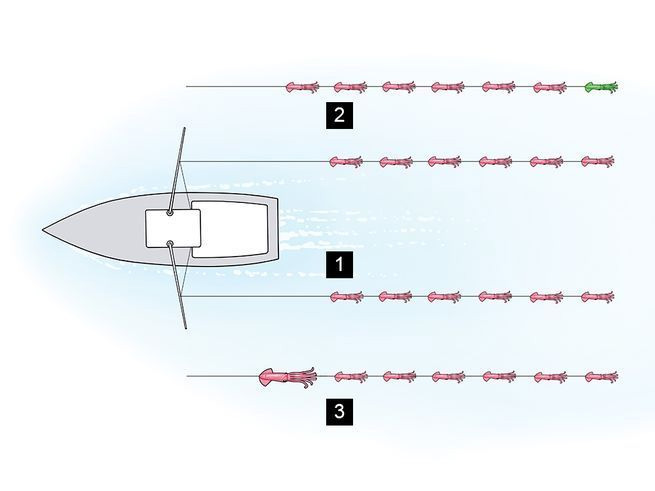 2

1

3