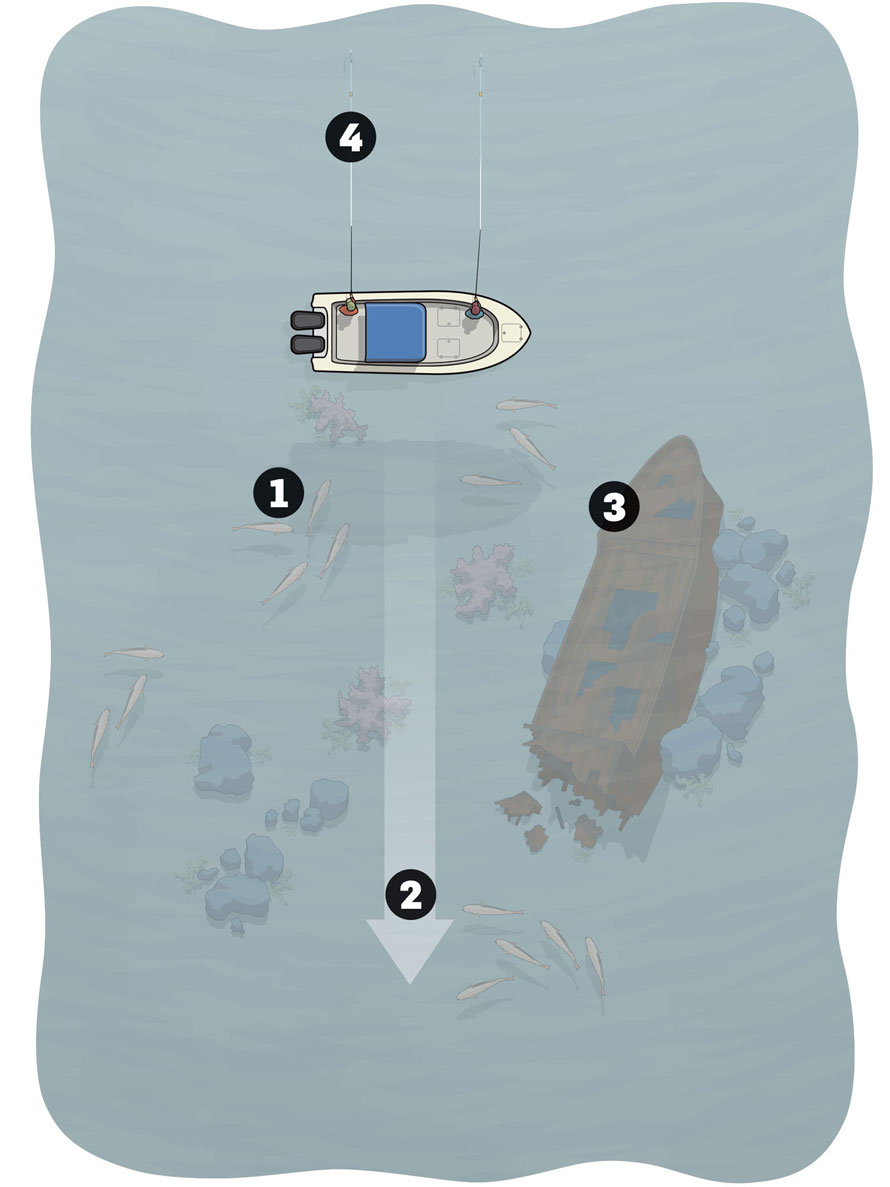 4

1

3

2