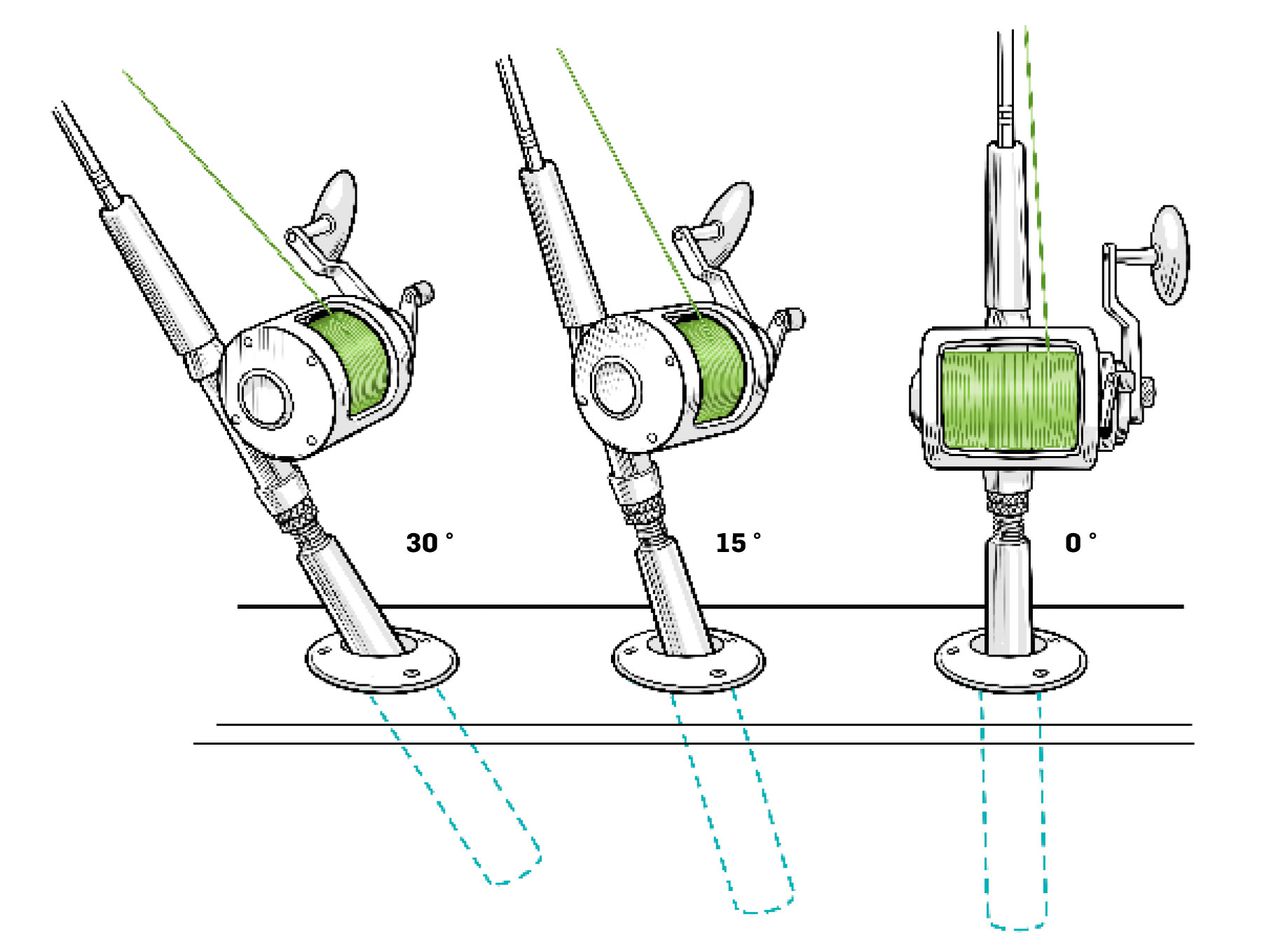 30 °

15 °

0 °