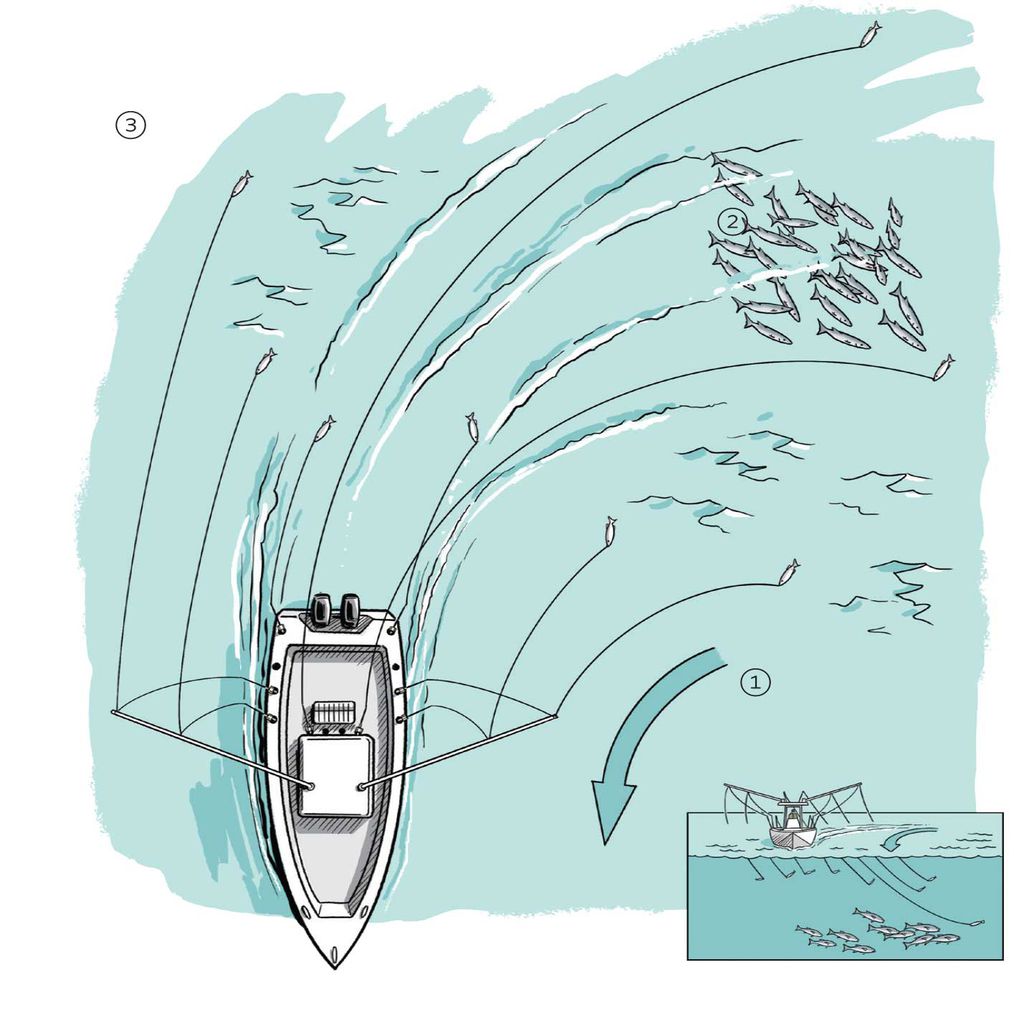 ③

②

①