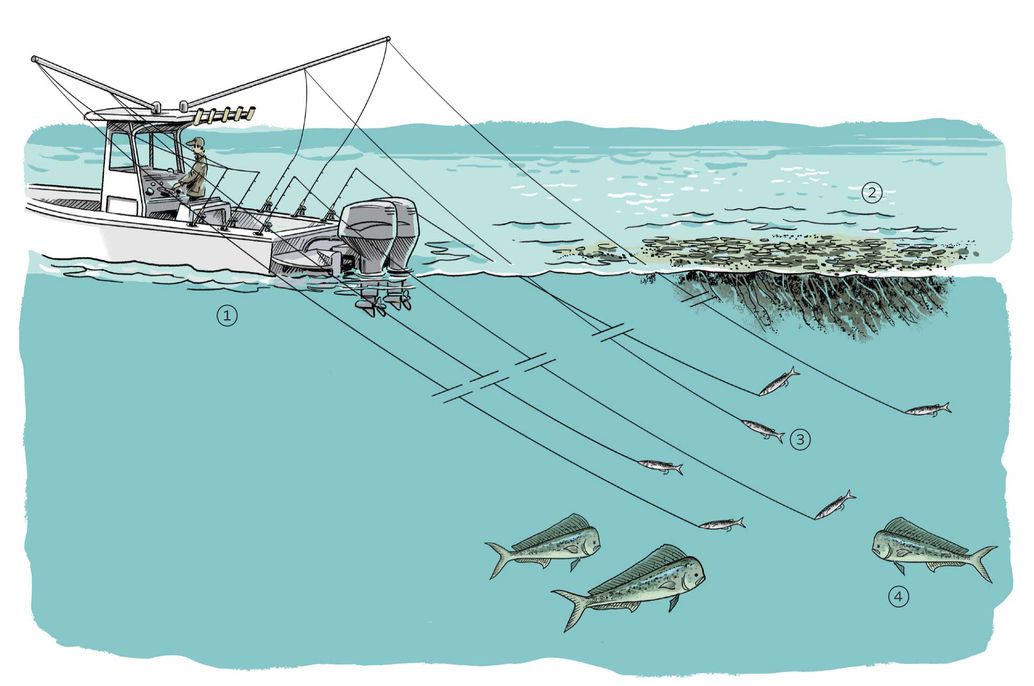 1

2

3

4