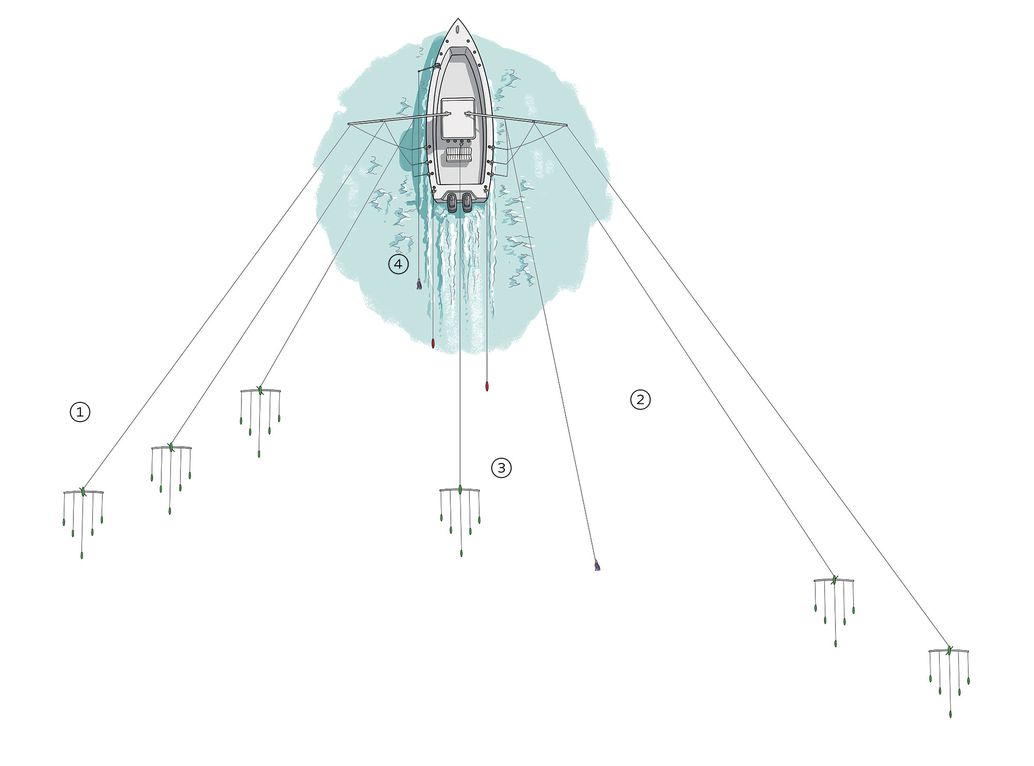 4

1

2

3