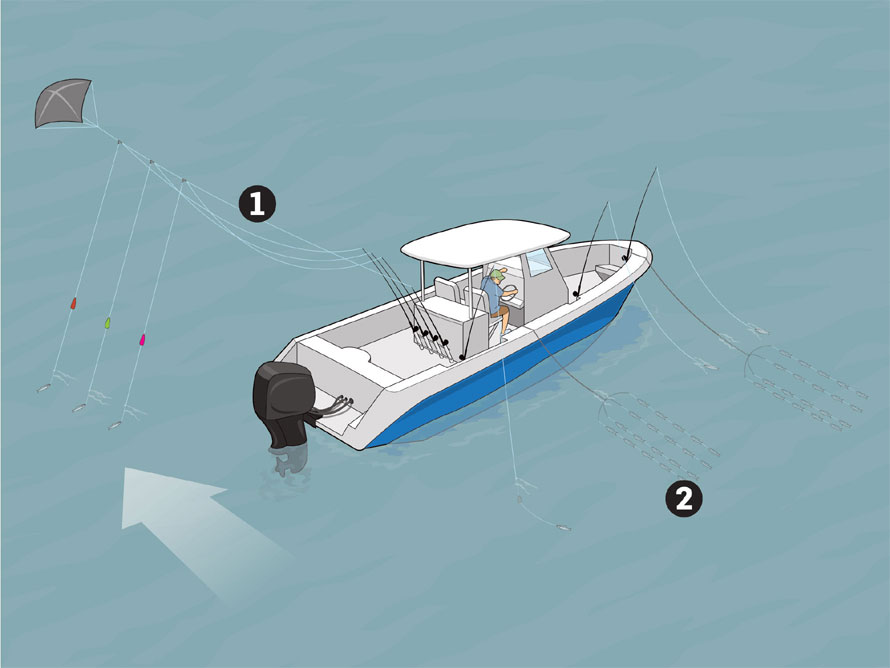 1

2