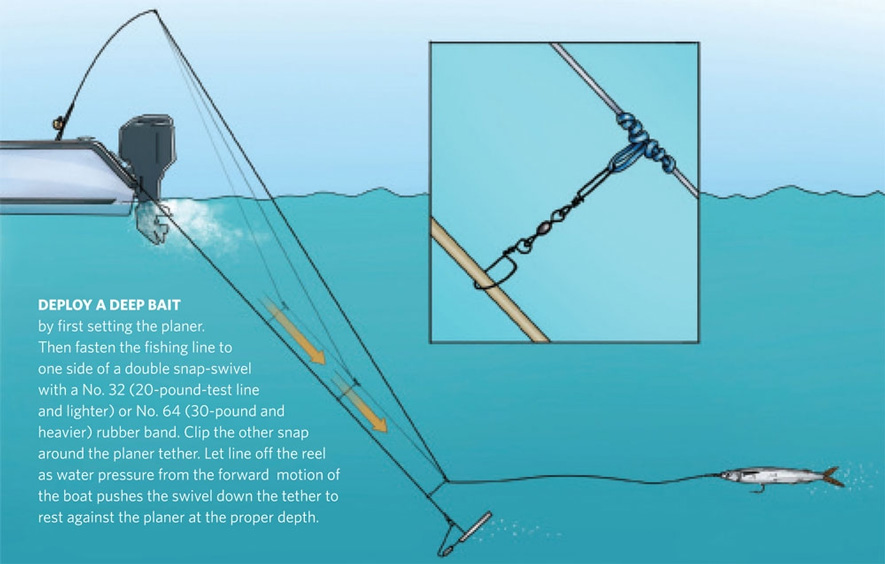 DEPLOY A DEEP BAIT by first setting the planer. Then fasten the fishing line to one side of a double snap-swivel with a No. 32 (20-pound-test line and lighter) or No. 64 (30-pound and heavier) rubber band. Clip the other snap around the planer tether. Let line off the reel as water pressure from the forward motion of the boat pushes the swivel down the tether to rest against the planer at the proper depth.